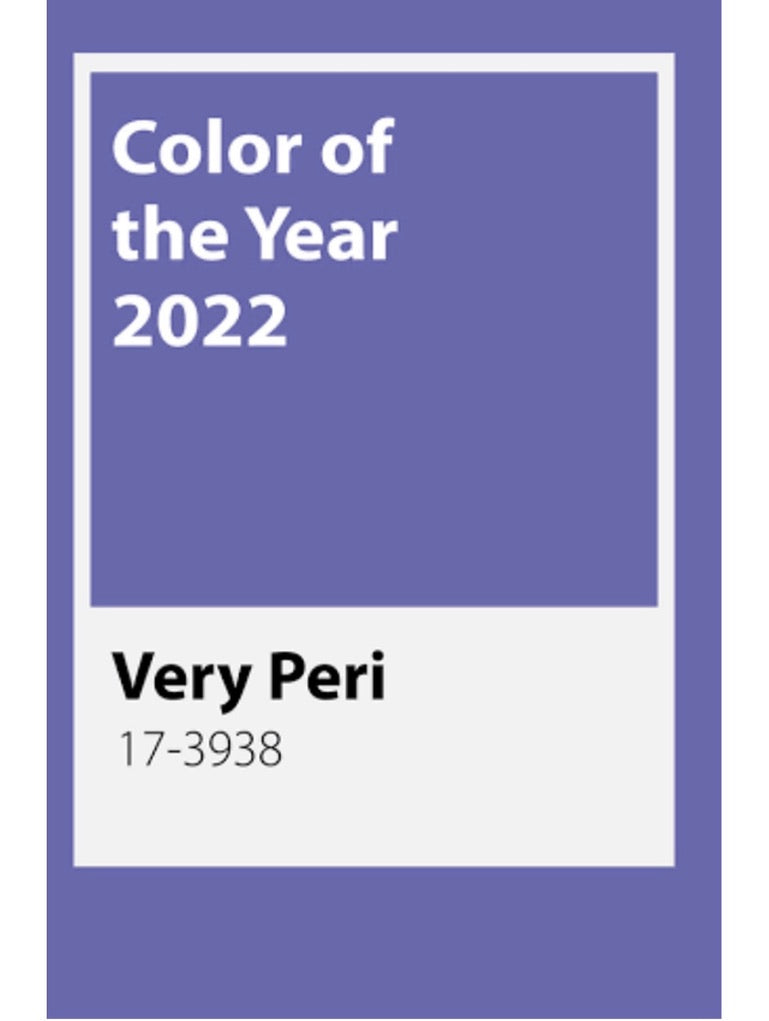 Color of the Year 2022

Very Peri
17-3938